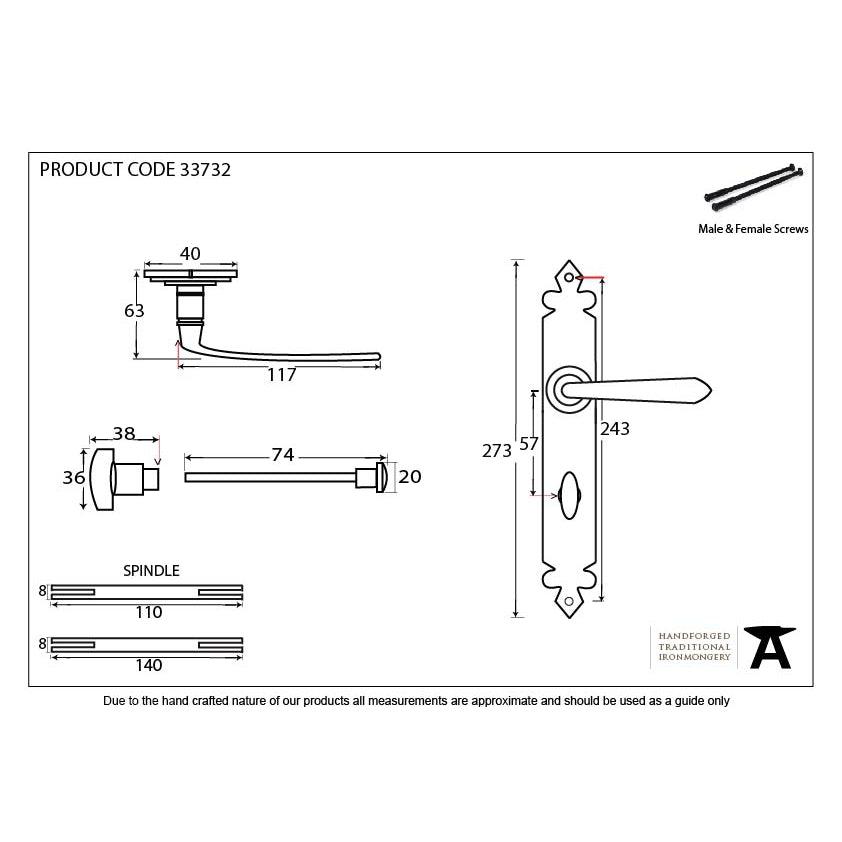 PRODUCT CODE 33732

Male & Female Screws

40

63

117

38

36

74

20

273

57

243

SPINDLE

8

110

8

140

HANDFORGED
TRADITIONAL
IRONMONGERY

Due to the hand crafted nature of our products all measurements are approximate and should be used as a guide only